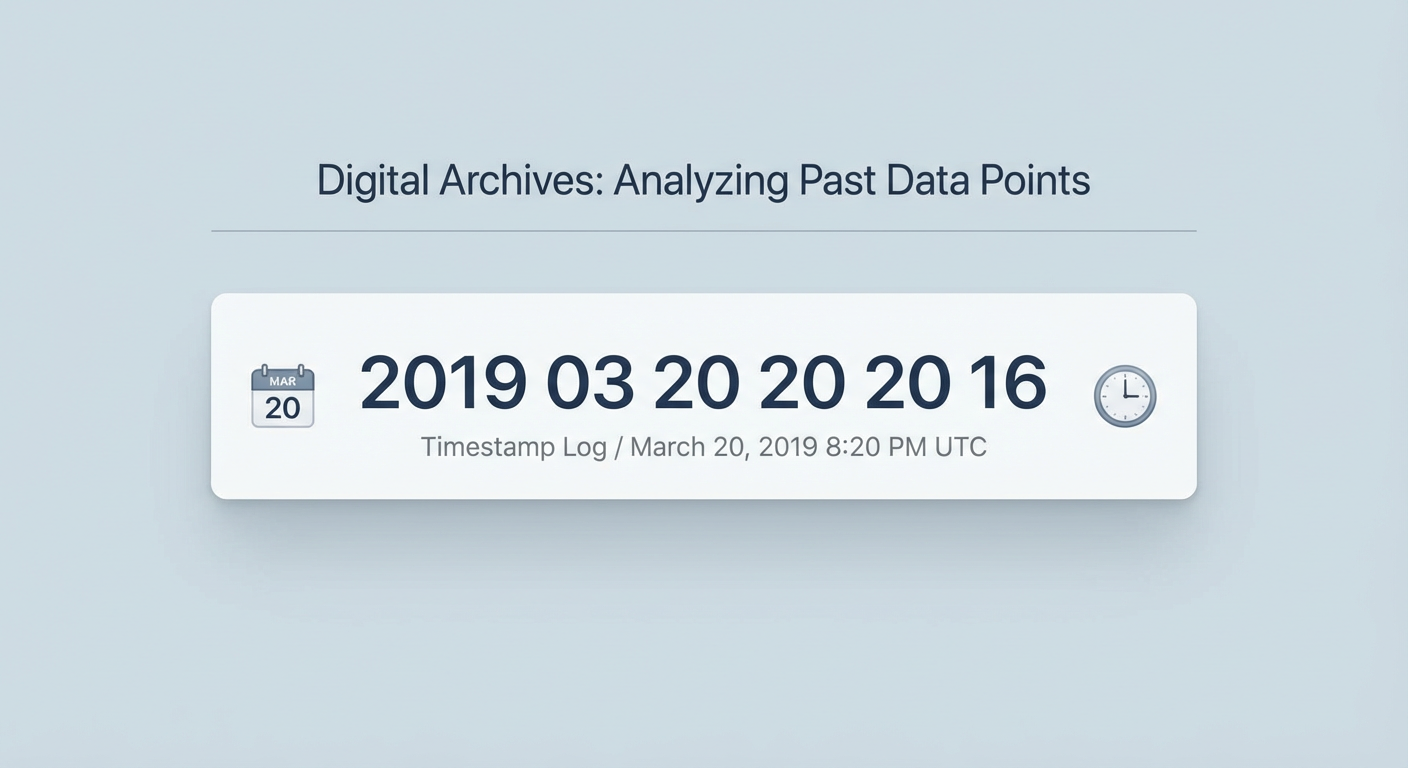 Digital Archives: Analyzing Past Data Points

MAR
20

2019 03 20 20 20 16

Timestamp Log / March 20, 2019 8:20 PM UTC